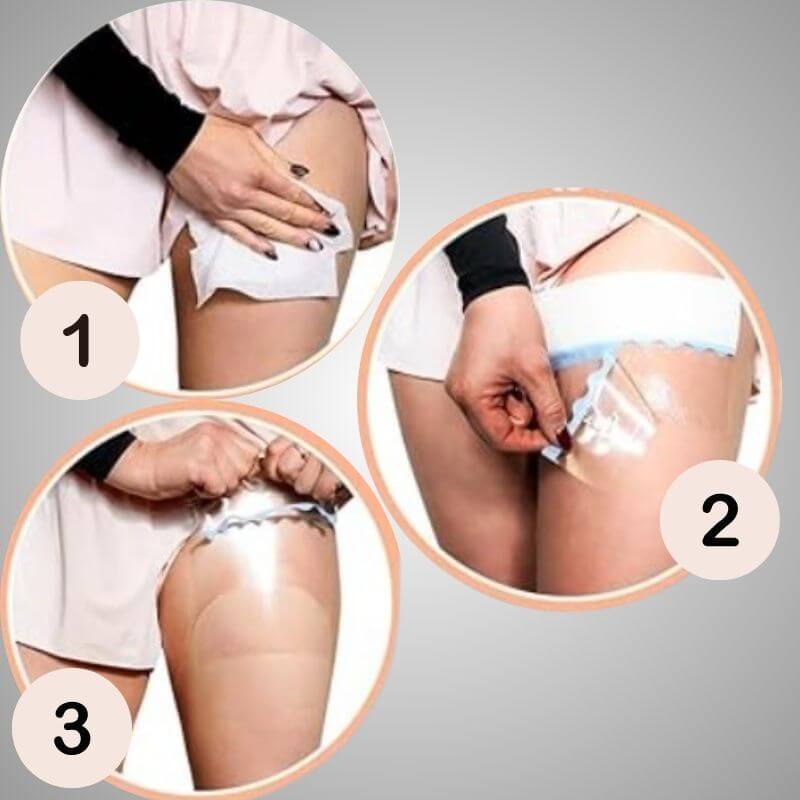 1

2

3